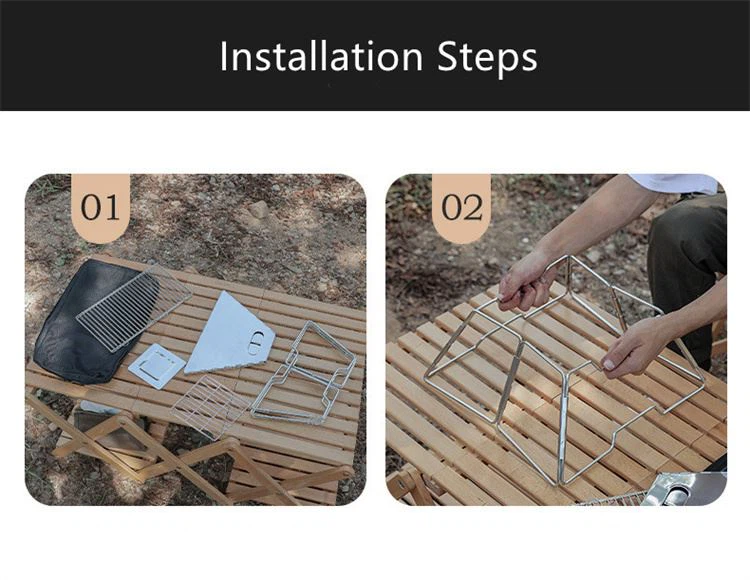 Installation Steps

01

02